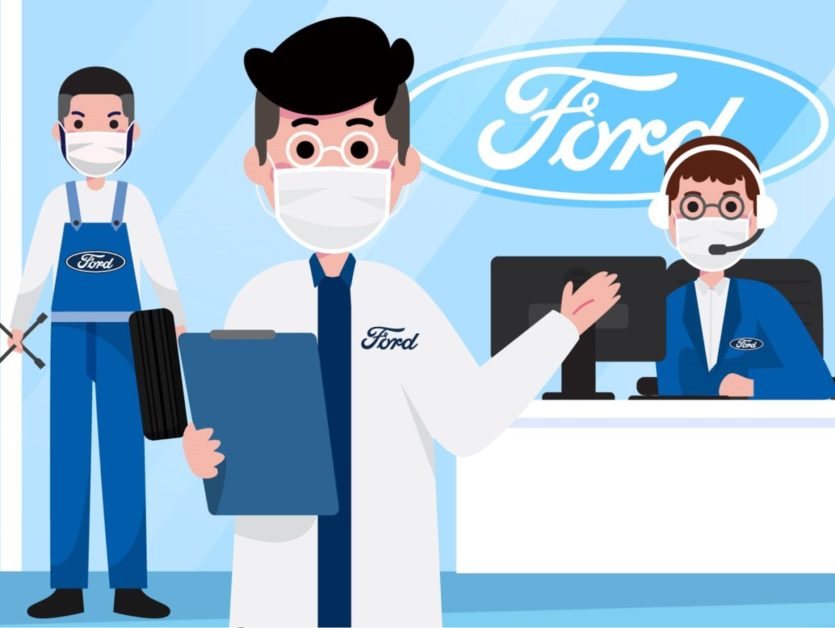 Ford

Ford

Ford

Ford